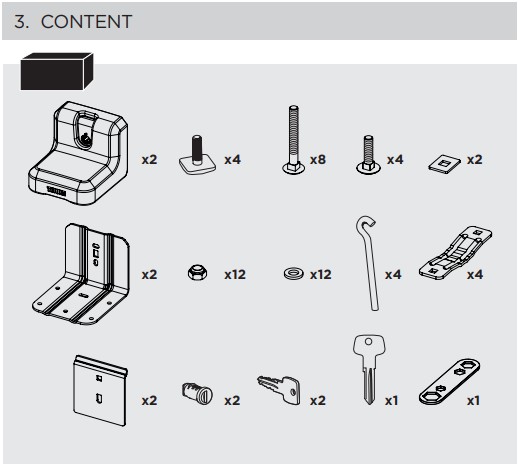 3. CONTENT

x2 x4 x8 x4 x2

x2 x12 x12 x4 x4

x2 x2 x2 x1 x1